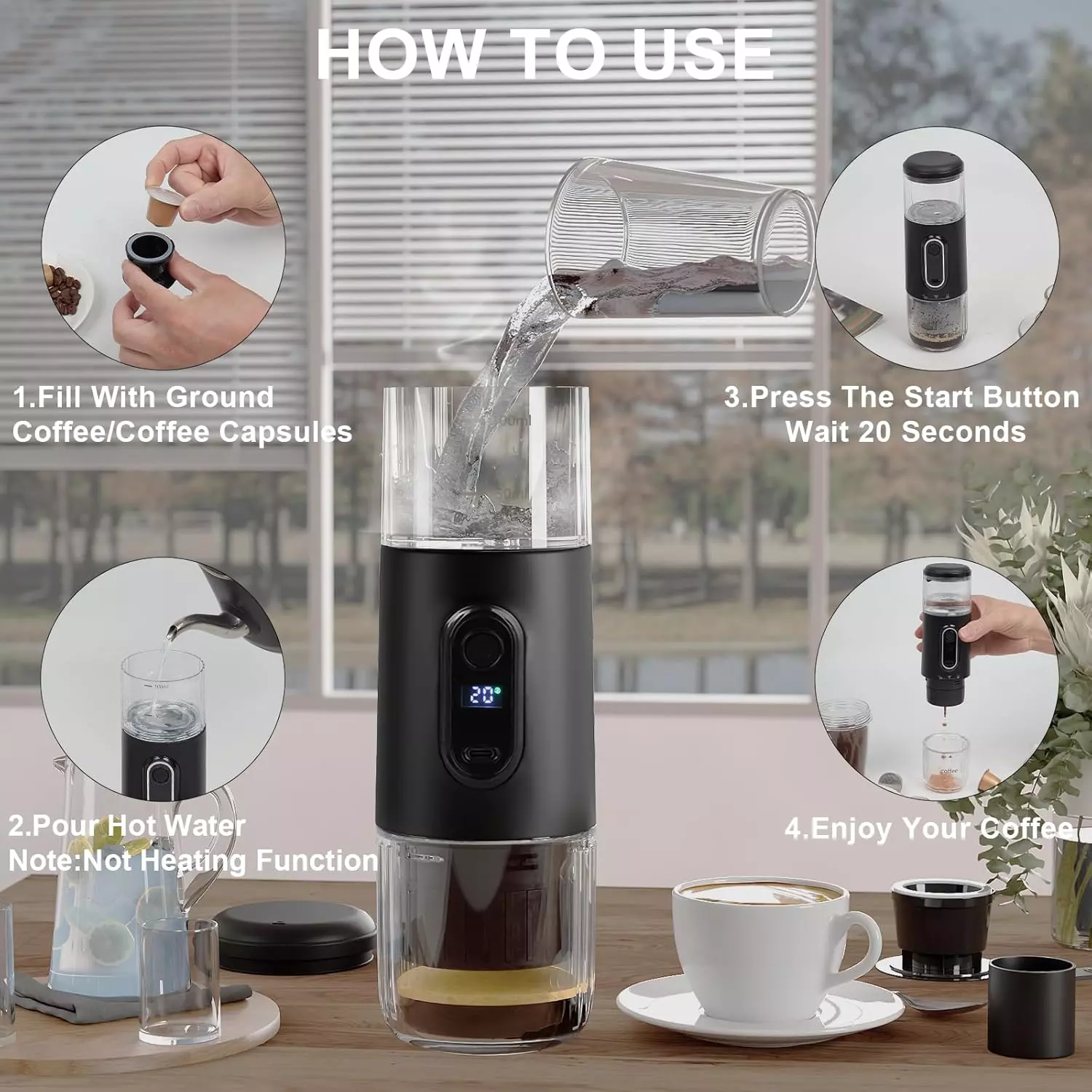 HOW TO USE

1.Fill With Ground Coffee/Coffee Capsules

3.Press The Start Button Wait 20 Seconds

20

2.Pour Hot Water
Note:Not Heating Function

4.Enjoy Your Coffee