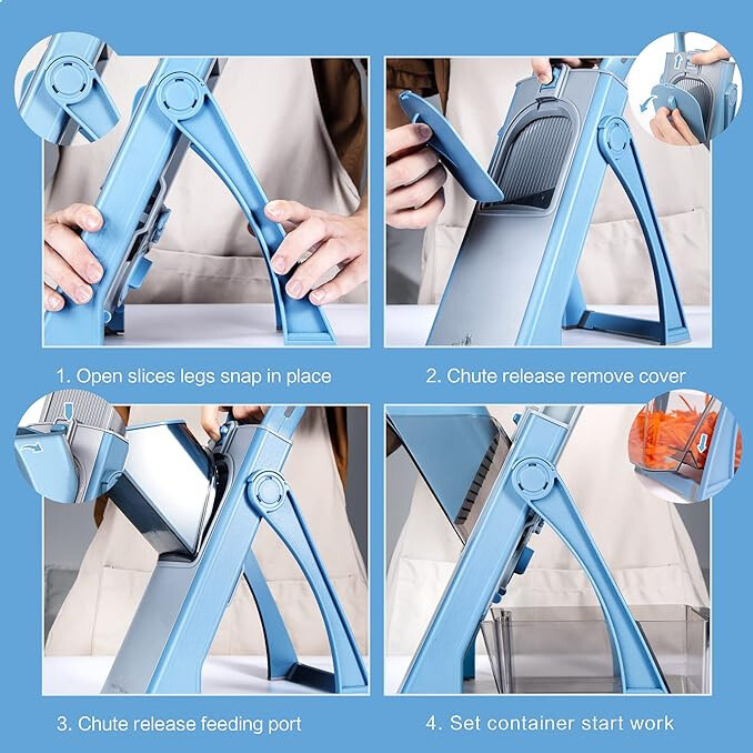 1. Open slices legs snap in place

2. Chute release remove cover

3. Chute release feeding port

4. Set container start work