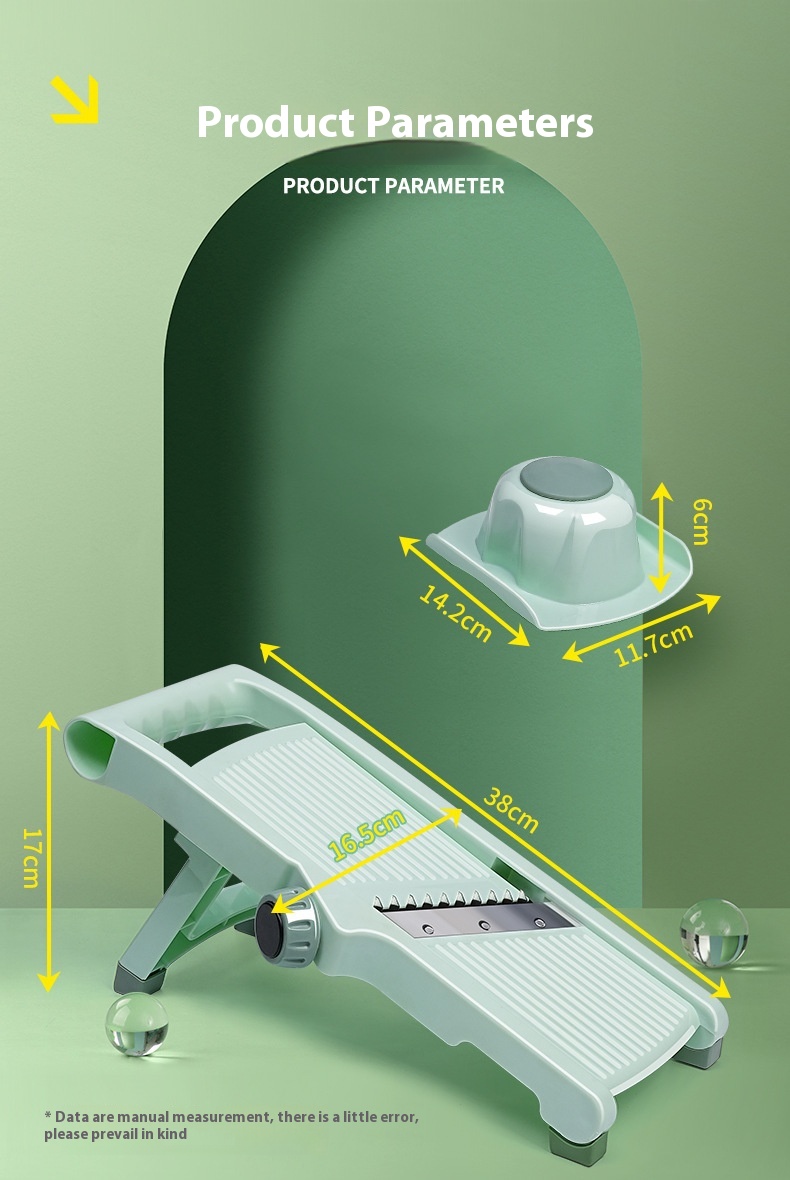 Product Parameters

PRODUCT PARAMETER

6cm

14.2cm

11.7cm

38cm

16.5cm

17cm

* Data are manual measurement, there is a little error, please prevail in kind