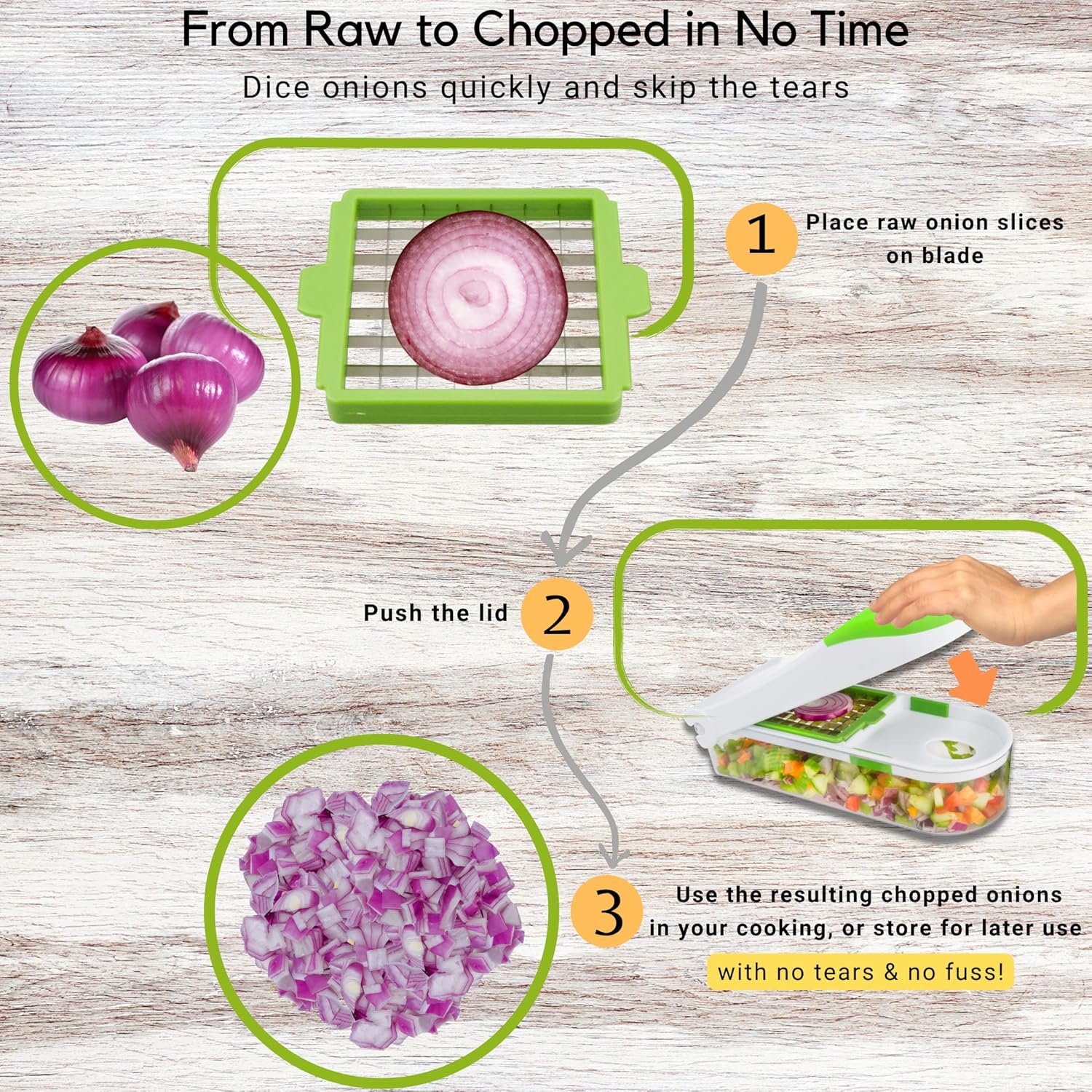 From Raw to Chopped in No Time
Dice onions quickly and skip the tears

1 Place raw onion slices on blade

Push the lid 2

3 Use the resulting chopped onions in your cooking, or store for later use

with no tears & no fuss!