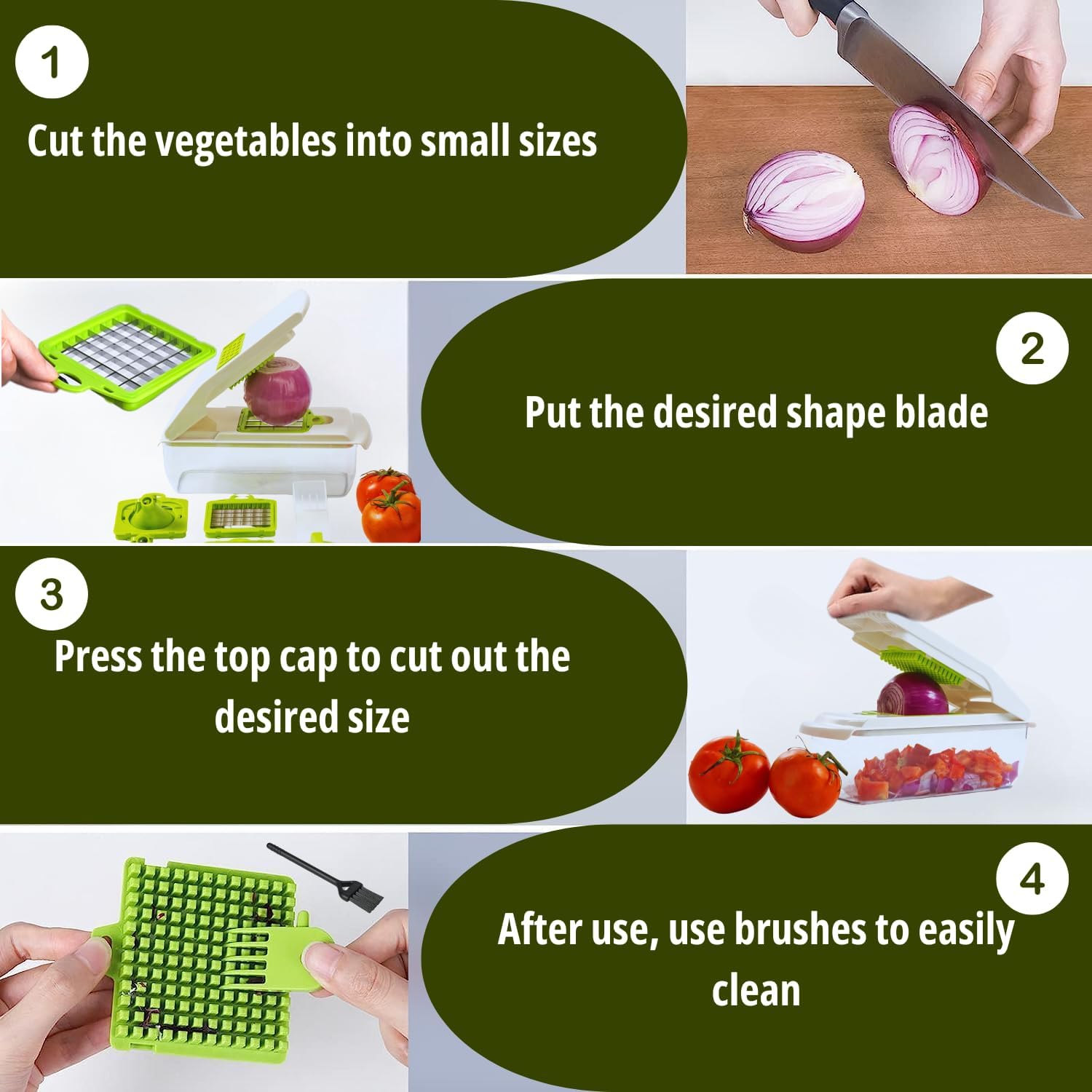 1

Cut the vegetables into small sizes

2

Put the desired shape blade

3

Press the top cap to cut out the desired size

4

After use, use brushes to easily clean