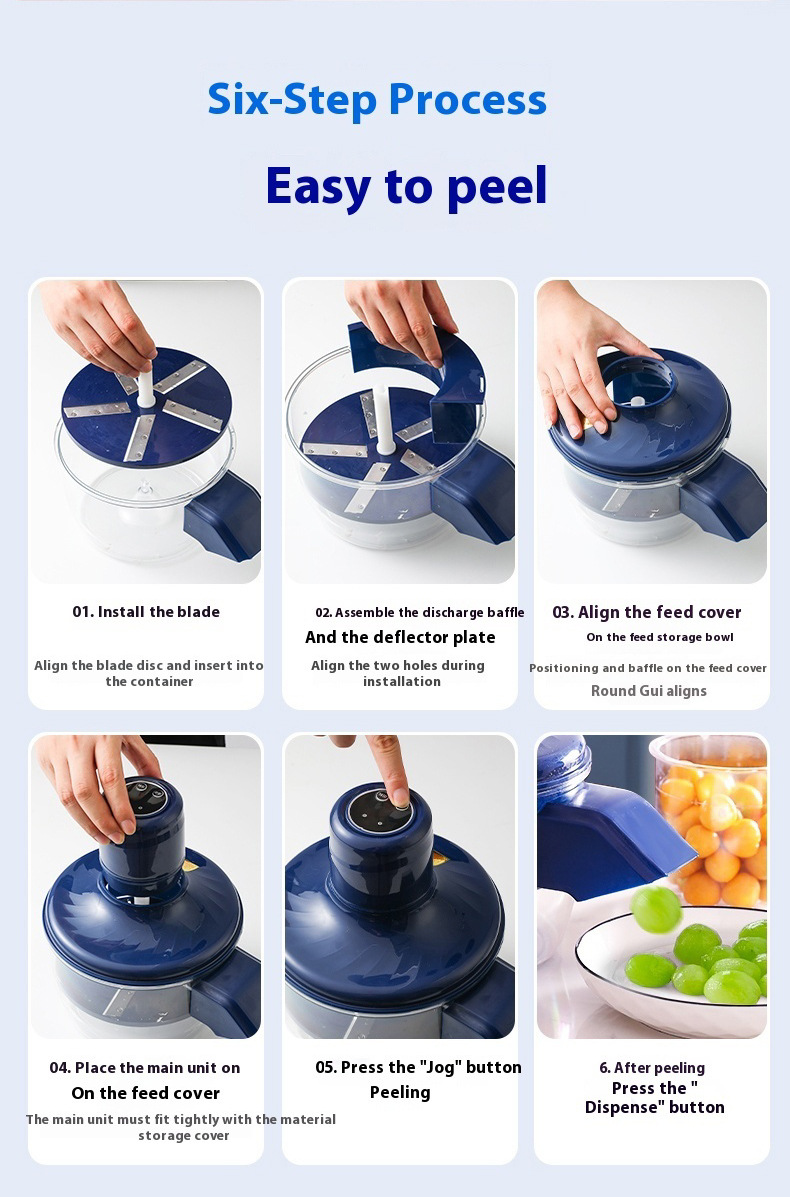 Six-Step Process

Easy to peel

01. Install the blade

Align the blade disc and insert into the container

02. Assemble the discharge baffle
And the deflector plate

Align the two holes during installation

03. Align the feed cover
On the feed storage bowl

Positioning and baffle on the feed cover
Round Gui aligns

04. Place the main unit on
On the feed cover

The main unit must fit tightly with the material storage cover

05. Press the "Jog" button
Peeling

6. After peeling
Press the "
Dispense" button