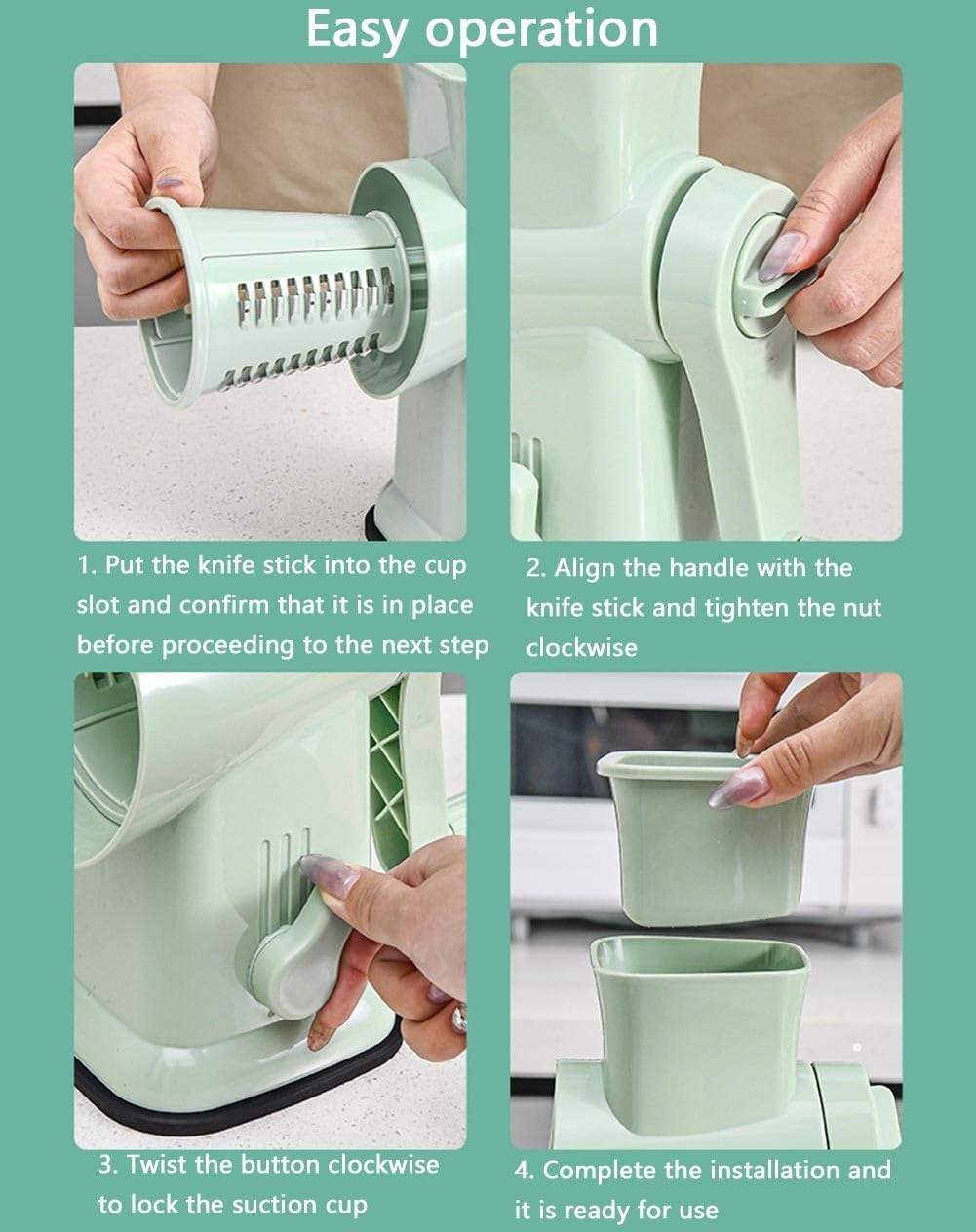 Easy operation

1. Put the knife stick into the cup slot and confirm that it is in place before proceeding to the next step

2. Align the handle with the knife stick and tighten the nut clockwise

3. Twist the button clockwise to lock the suction cup

4. Complete the installation and it is ready for use